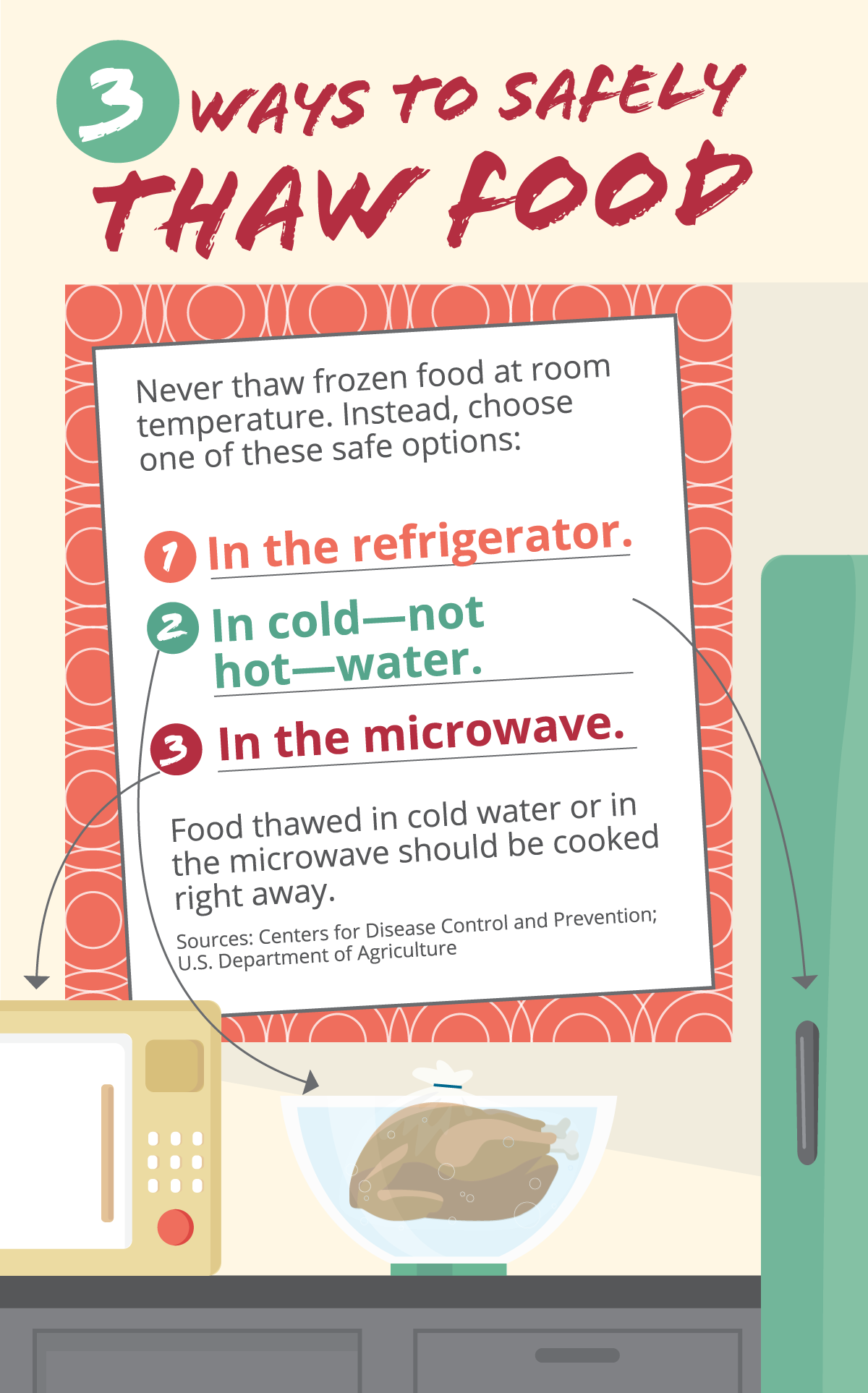 3 WAYS TO SAFELY THAW FOOD

Never thaw frozen food at room temperature. Instead, choose one of these safe options:

1 In the refrigerator.

2 In cold—not hot—water.

3 In the microwave.

Food thawed in cold water or in the microwave should be cooked right away.

Sources: Centers for Disease Control and Prevention; U.S. Department of Agriculture